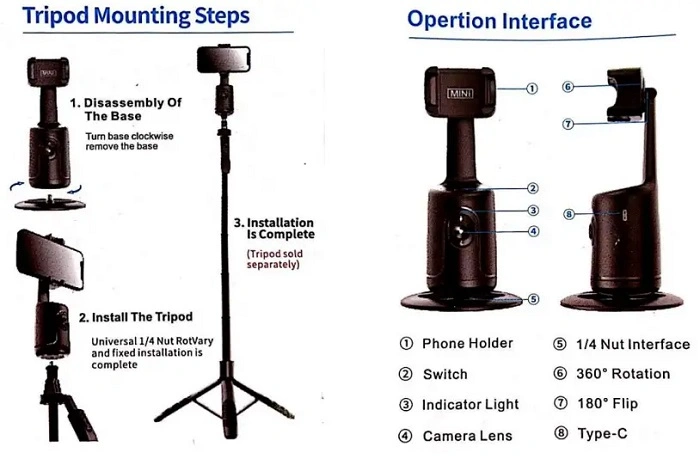 Tripod Mounting Steps

MINI

1. Disassembly Of The Base

Turn base clockwise remove the base

2. Install The Tripod

Universal 1/4 Nut RotVary and fixed installation is complete

3. Installation Is Complete

(Tripod sold separately)

Opertion Interface

MINI

①
②
③
④
⑤
⑥
⑦
⑧

① Phone Holder
② Switch
③ Indicator Light
④ Camera Lens
⑤ 1/4 Nut Interface
⑥ 360° Rotation
⑦ 180° Flip
⑧ Type-C